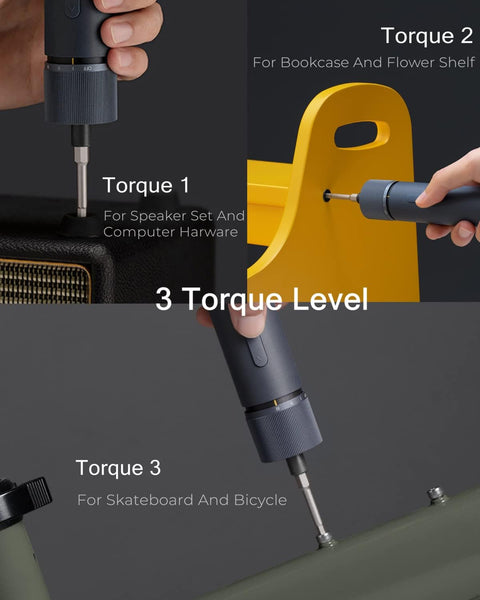 Torque 2
For Bookcase And Flower Shelf

Torque 1
For Speaker Set And Computer Harware

3 Torque Level

Torque 3
For Skateboard And Bicycle